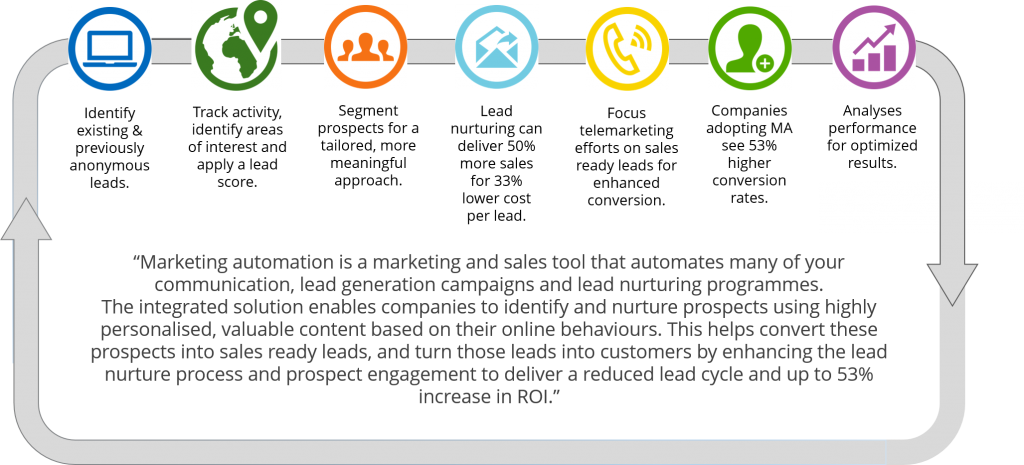 Identify existing & previously anonymous leads.

Track activity, identify areas of interest and apply a lead score.

Segment prospects for a tailored, more meaningful approach.

Lead nurturing can deliver 50% more sales for 33% lower cost per lead.

Focus telemarketing efforts on sales ready leads for enhanced conversion.

Companies adopting MA see 53% higher conversion rates.

Analyses performance for optimized results.

“Marketing automation is a marketing and sales tool that automates many of your communication, lead generation campaigns and lead nurturing programmes.
The integrated solution enables companies to identify and nurture prospects using highly personalised, valuable content based on their online behaviours. This helps convert these prospects into sales ready leads, and turn those leads into customers by enhancing the lead nurture process and prospect engagement to deliver a reduced lead cycle and up to 53% increase in ROI.”